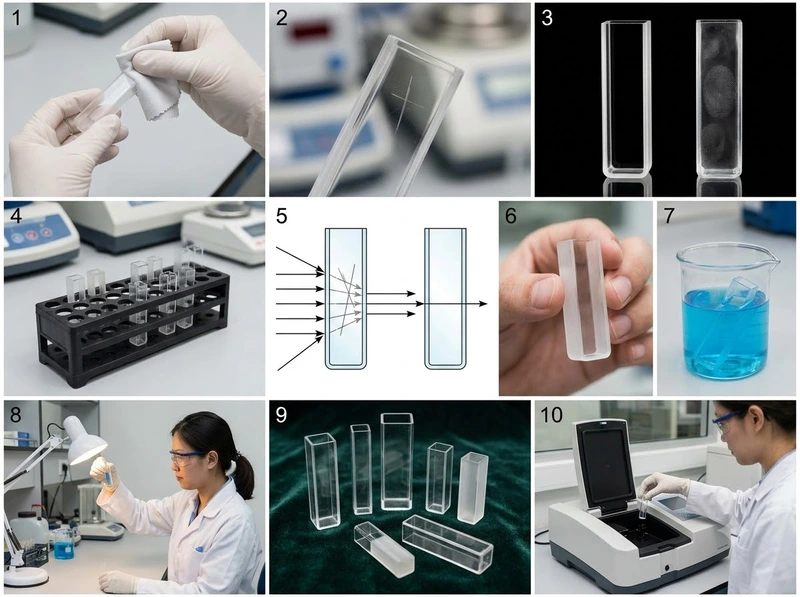 1
2
3
4
5
6
7
8
9
10